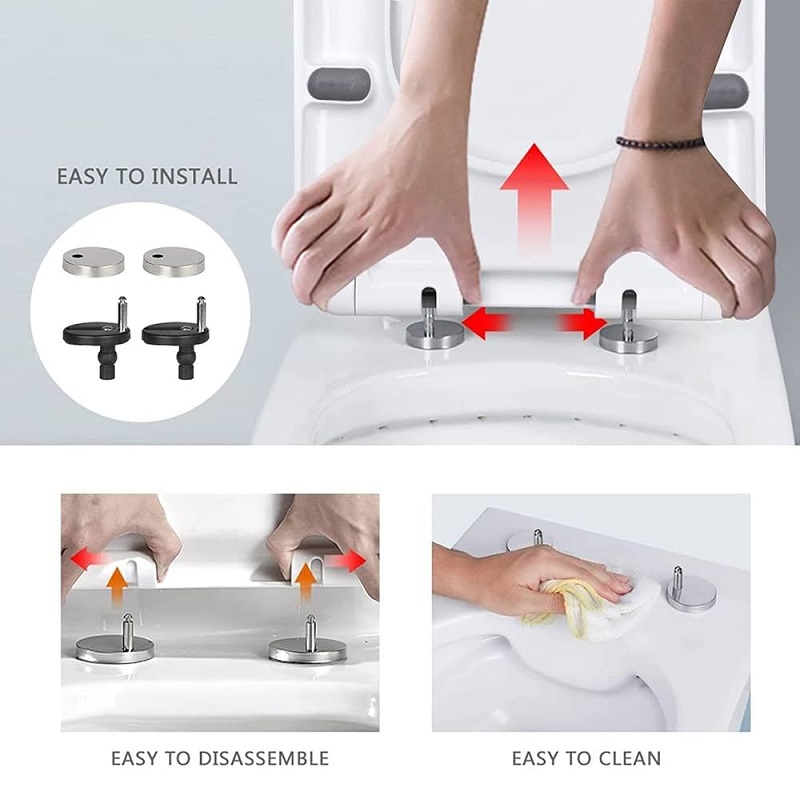 EASY TO INSTALL

EASY TO DISASSEMBLE

EASY TO CLEAN